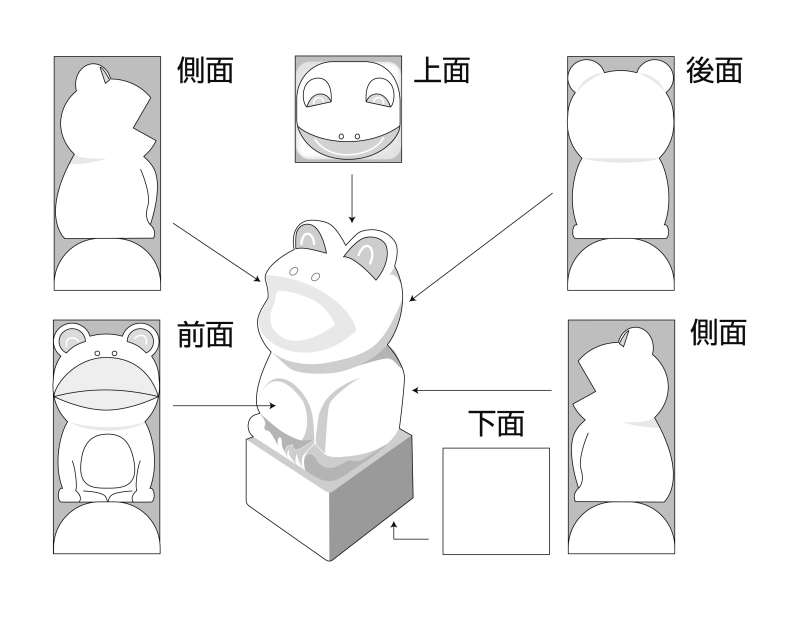 側面

上面

後面

前面

側面

下面