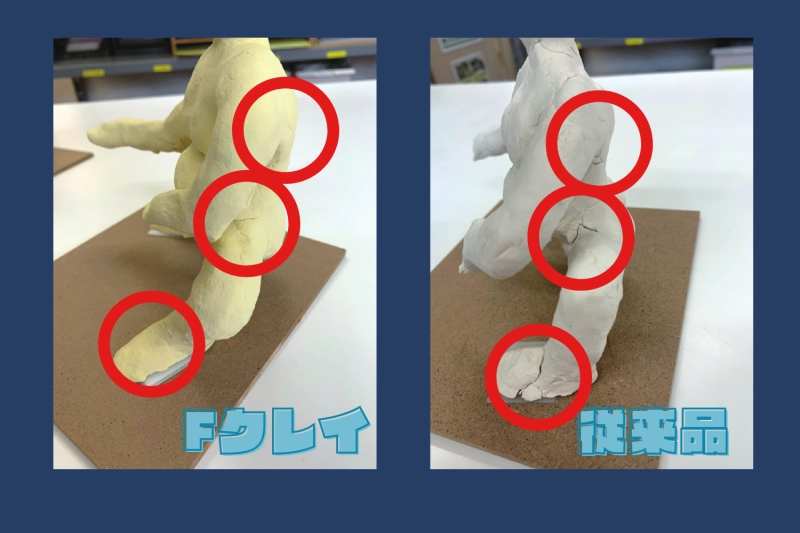 Fクレイ

従来品