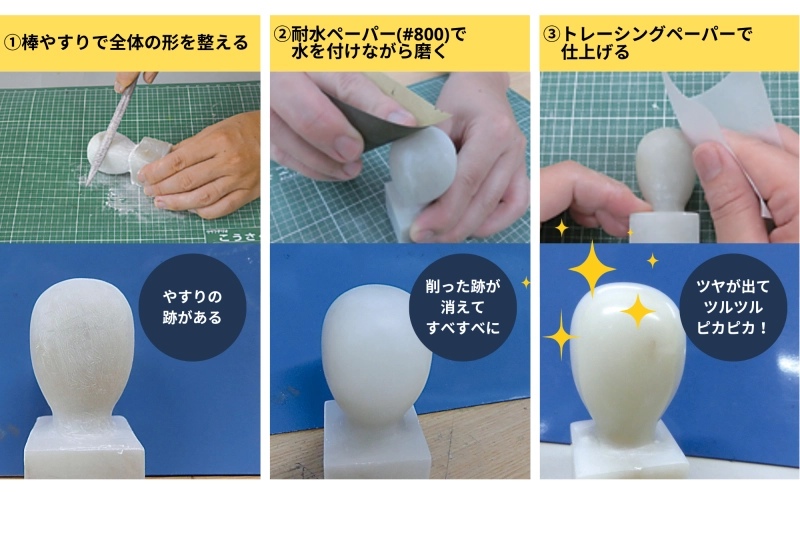 ①棒やすりで全体の形を整える

こうさ

やすりの跡がある

②耐水ペーパー(#800)で水を付けながら磨く

削った跡が消えてすべすべに

③トレーシングペーパーで仕上げる

ツヤが出てツルツルピカピカ！