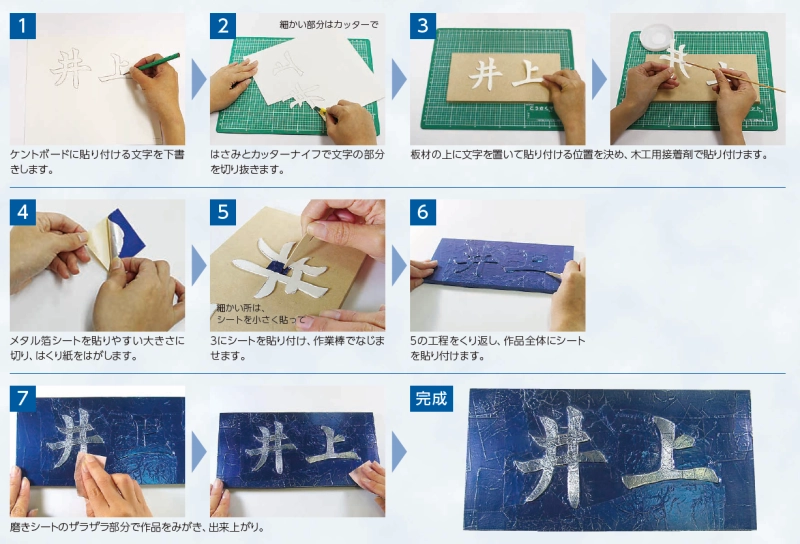 1

井上

ケントボードに貼り付ける文字を下書きします。

2

細かい部分はカッターで

はさみとカッターナイフで文字の部分を切り抜きます。

3

井上

板材の上に文字を置いて貼り付ける位置を決め、木工用接着剤で貼り付けます。

4

メタル箔シートを貼りやすい大きさに切り、はくり紙をはがします。

5

細かい所は、シートを小さく貼って

3にシートを貼り付け、作業棒でなじませます。

6

5の工程をくり返し、作品全体にシートを貼り付けます。

7

井上

井上

磨きシートのザラザラ部分で作品をみがき、出来上がり。

完成

井上