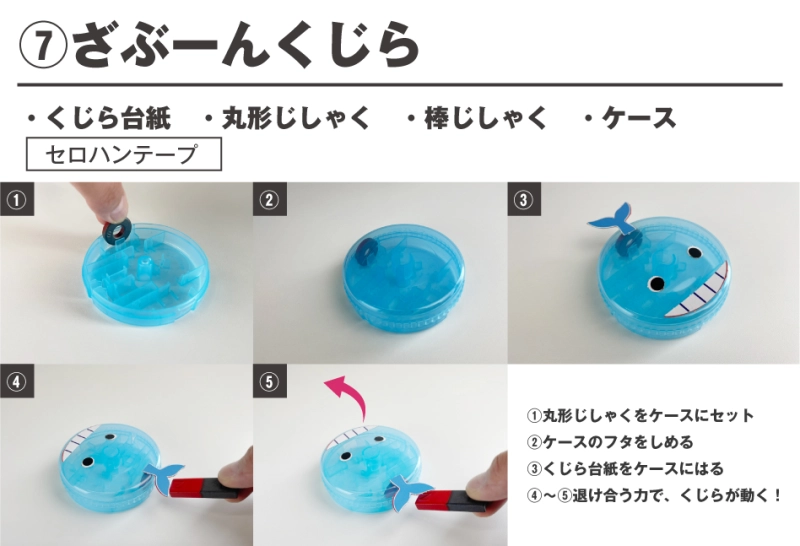 ⑦ざぶーんくじら

・くじら台紙　・丸形じしゃく　・棒じしゃく　・ケース

セロハンテープ

①

②

③

④

⑤

①丸形じしゃくをケースにセット
②ケースのフタをしめる
③くじら台紙をケースにはる
④～⑤退け合う力で、くじらが動く！