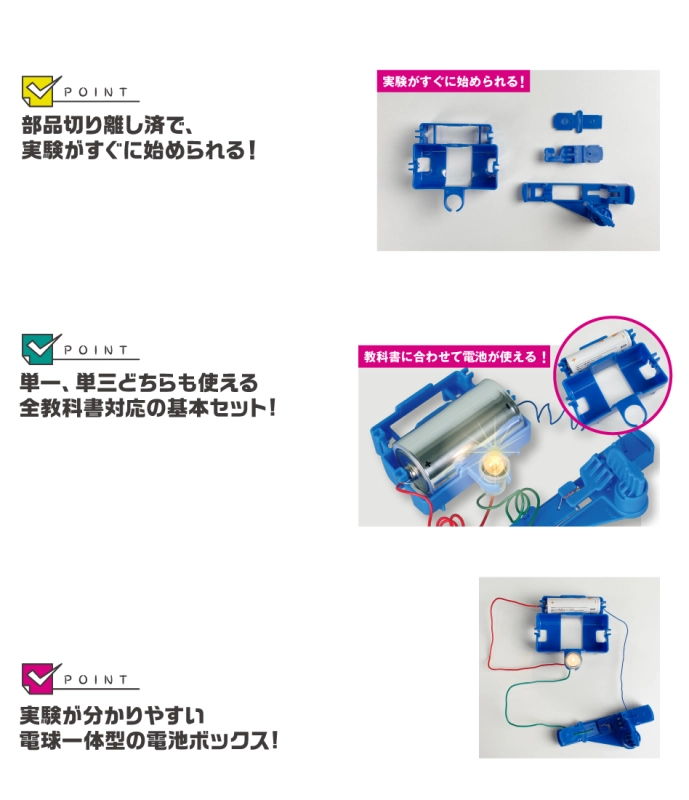 POINT

部品切り離し済で、
実験がすぐに始められる!

実験がすぐに始められる!

POINT

単一、単三どちらも使える
全教科書対応の基本セット!

教科書に合わせて電池が使える!

POINT

実験が分かりやすい
電球一体型の電池ボックス!