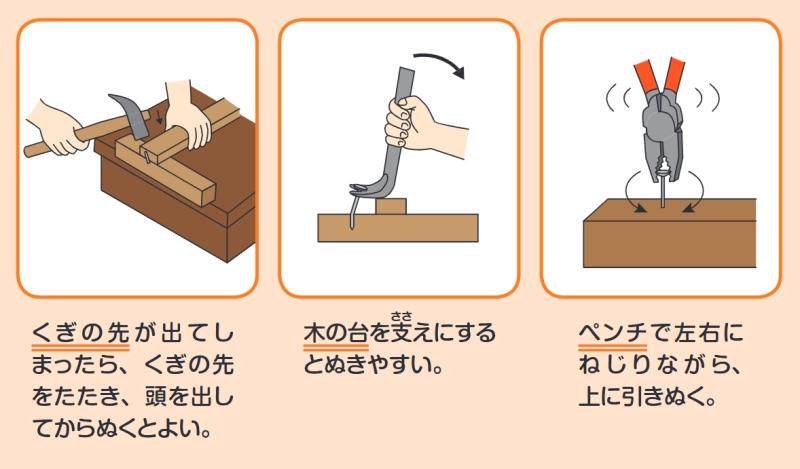 くぎの先が出てしまったら、くぎの先をたたき、頭を出してからぬくとよい。

木の台を支(ささ)えにするとぬきやすい。

ペンチで左右にねじりながら、上に引きぬく。