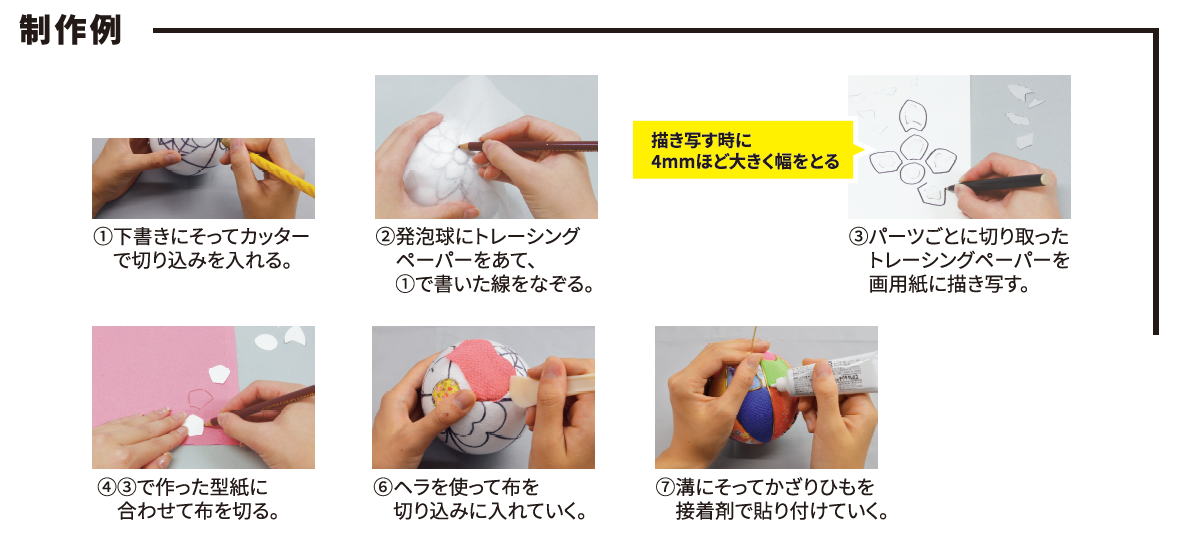 制作例

①下書きにそってカッターで切り込みを入れる。

②発泡球にトレーシングペーパーをあて、①で書いた線をなぞる。

描き写す時に
4mmほど大きく幅をとる

③パーツごとに切り取ったトレーシングペーパーを画用紙に描き写す。

④③で作った型紙に合わせて布を切る。

⑥ヘラを使って布を切り込みに入れていく。

⑦溝にそってかざりひもを接着剤で貼り付けていく。